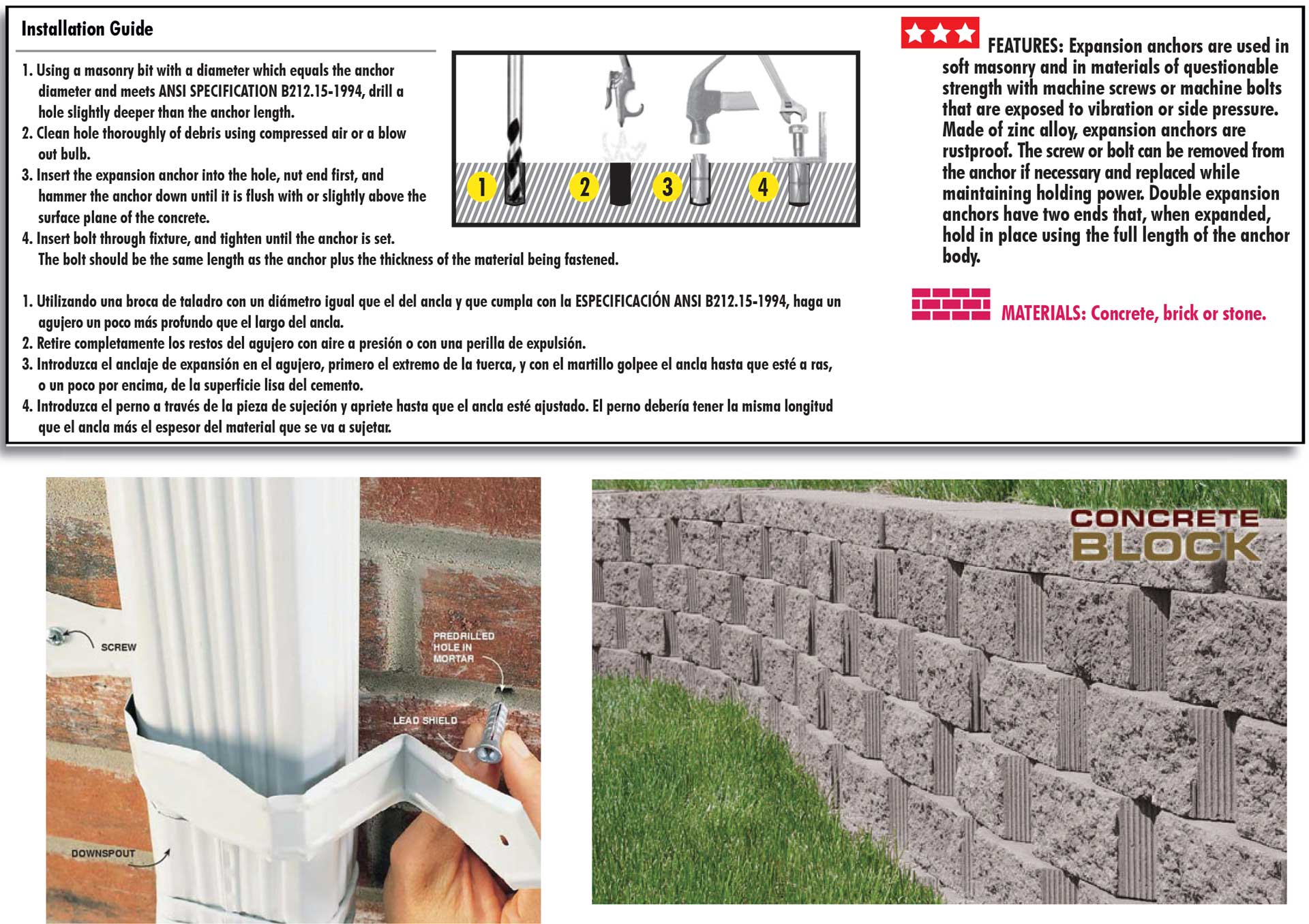 Installation Guide

1. Using a masonry bit with a diameter which equals the anchor diameter and meets ANSI SPECIFICATION B212.15-1994, drill a hole slightly deeper than the anchor length.
2. Clean hole thoroughly of debris using compressed air or a blow out bulb.
3. Insert the expansion anchor into the hole, nut end first, and hammer the anchor down until it is flush with or slightly above the surface plane of the concrete.
4. Insert bolt through fixture, and tighten until the anchor is set. The bolt should be the same length as the anchor plus the thickness of the material being fastened.

1 2 3 4

1. Utilizando una broca de taladro con un diámetro igual que el del ancla y que cumpla con la ESPECIFICACIÓN ANSI B212.15-1994, haga un agujero un poco más profundo que el largo del ancla.
2. Retire completamente los restos del agujero con aire a presión o con una perilla de expulsión.
3. Introduzca el anclaje de expansión en el agujero, primero el extremo de la tuerca, y con el martillo golpee el ancla hasta que esté a ras, o un poco por encima, de la superficie lisa del cemento.
4. Introduzca el perno a través de la pieza de sujeción y apriete hasta que el ancla esté ajustado. El perno debería tener la misma longitud que el ancla más el espesor del material que se va a sujetar.

FEATURES: Expansion anchors are used in soft masonry and in materials of questionable strength with machine screws or machine bolts that are exposed to vibration or side pressure. Made of zinc alloy, expansion anchors are rustproof. The screw or bolt can be removed from the anchor if necessary and replaced while maintaining holding power. Double expansion anchors have two ends that, when expanded, hold in place using the full length of the anchor body.

MATERIALS: Concrete, brick or stone.

SCREW
PREDRILLED HOLE IN MORTAR
LEAD SHIELD
DOWNSPOUT

CONCRETE BLOCK